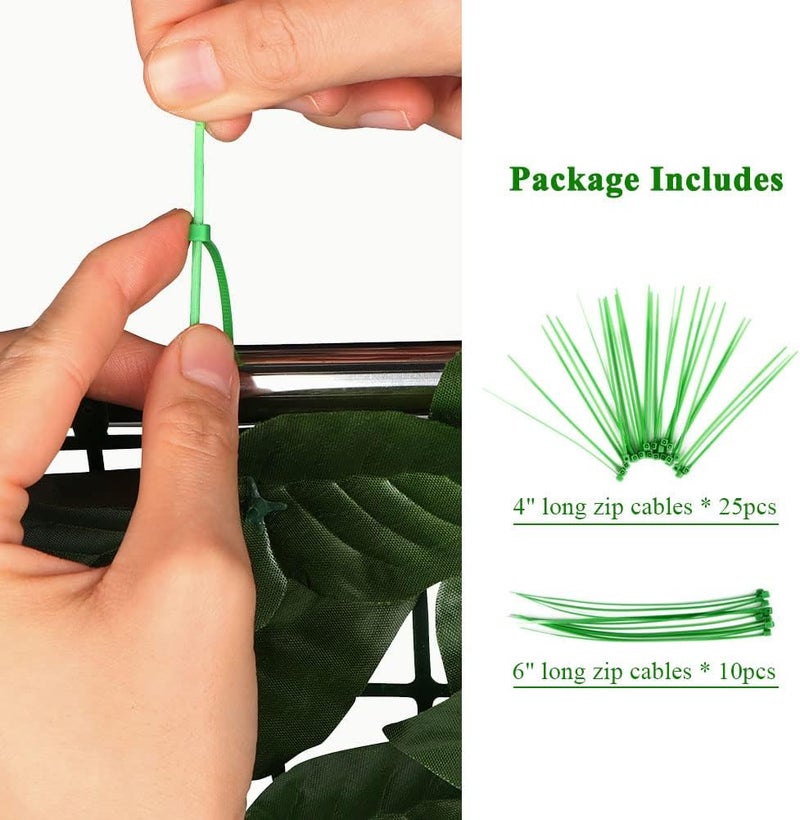 Package Includes

4" long zip cables * 25pcs

6" long zip cables * 10pcs